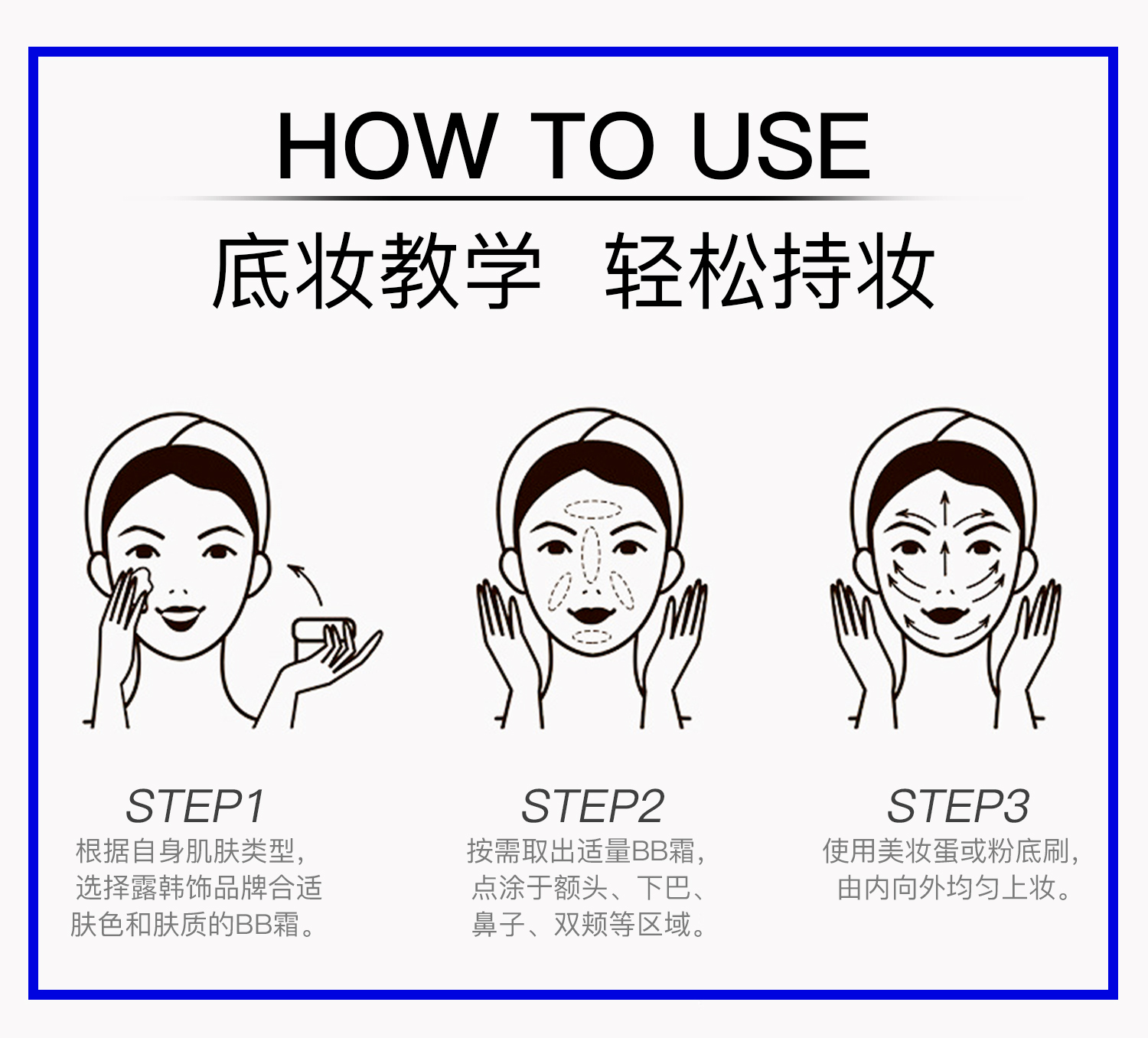 HOW TO USE

底妆教学 轻松持妆

STEP1
根据自身肌肤类型，选择露韩饰品牌合适肤色和肤质的BB霜。

STEP2
按需取出适量BB霜，点涂于额头、下巴、鼻子、双颊等区域。

STEP3
使用美妆蛋或粉底刷，由内向外均匀上妆。