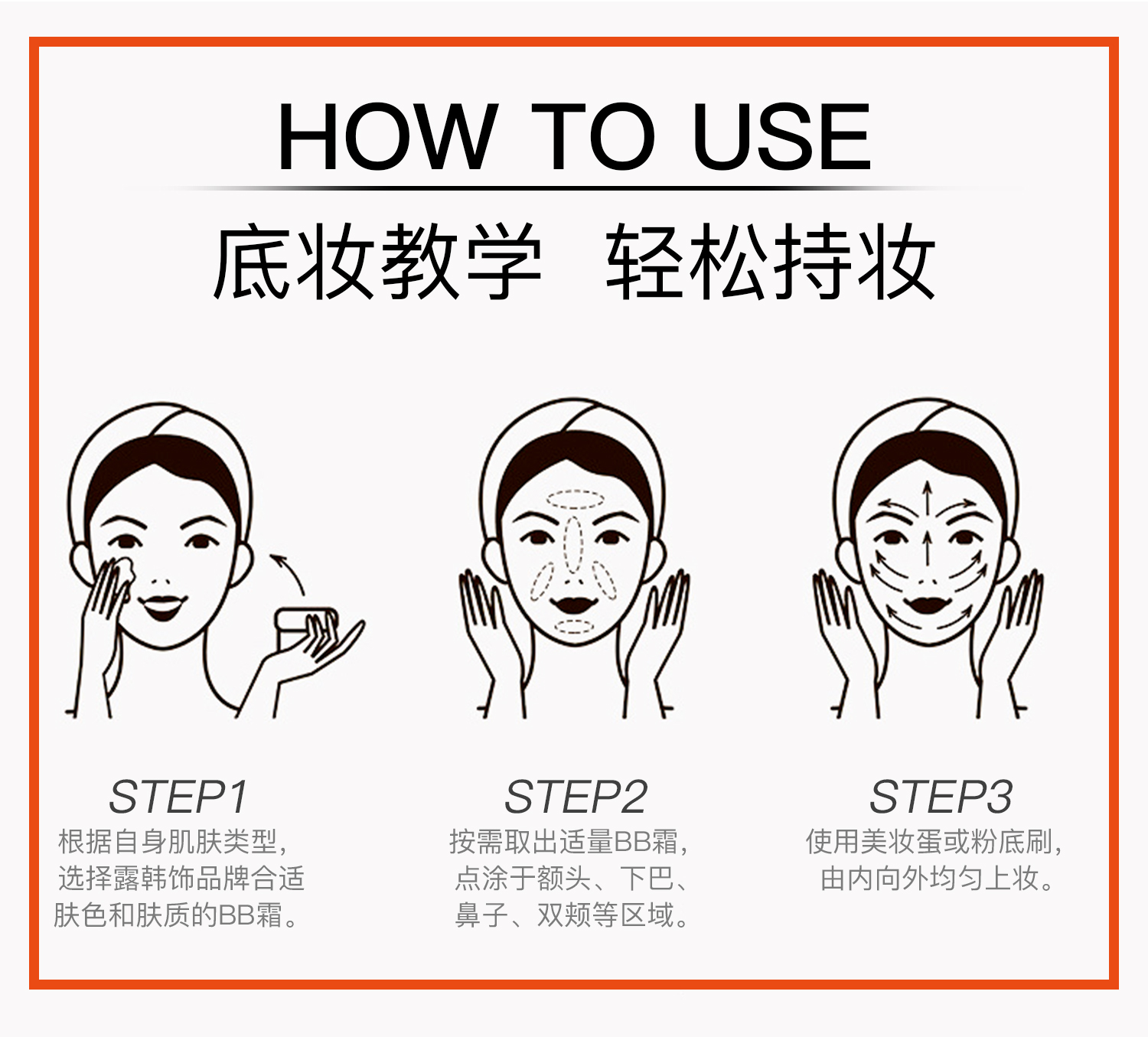 HOW TO USE

底妆教学 轻松持妆

STEP1
根据自身肌肤类型，选择露韩饰品牌合适肤色和肤质的BB霜。

STEP2
按需取出适量BB霜，点涂于额头、下巴、鼻子、双颊等区域。

STEP3
使用美妆蛋或粉底刷，由内向外均匀上妆。